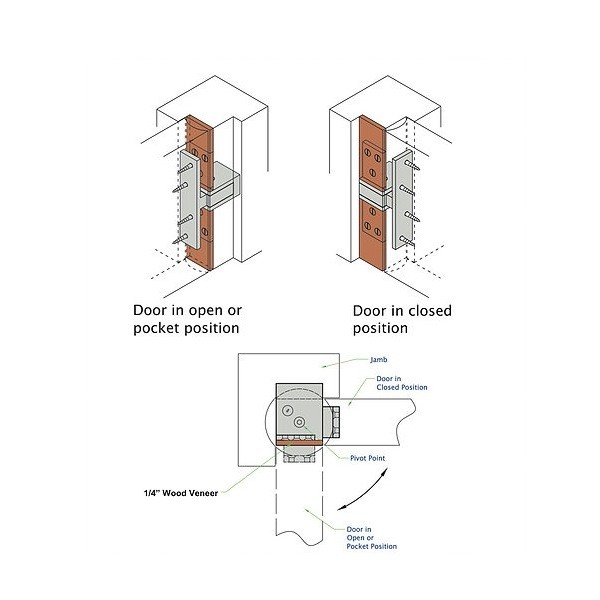 Door in open or pocket position

Door in closed position

Jamb

Door in Closed Position

Pivot Point

1/4" Wood Veneer

Door in Open or Pocket Position